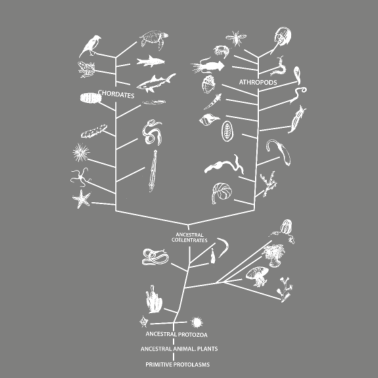 CHORDATES

ATHROPODS

ANCESTRAL COELENTRATES

ANCESTRAL PROTOZOA

ANCESTRAL ANIMAL. PLANTS

PRIMITIVE PROTOLASMS