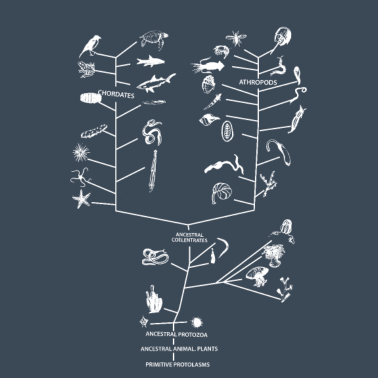 CHORDATES

ATHROPODS

ANCESTRAL COELENTRATES

ANCESTRAL PROTOZOA

ANCESTRAL ANIMAL. PLANTS

PRIMITIVE PROTOLASMS